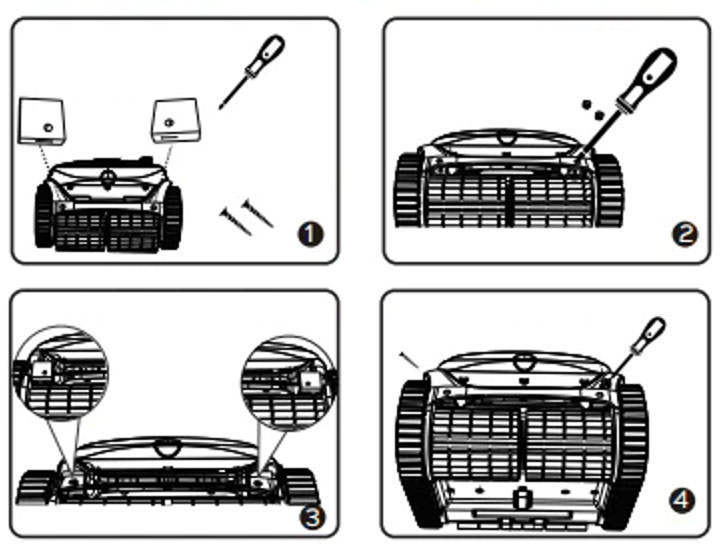 1

2

3

4